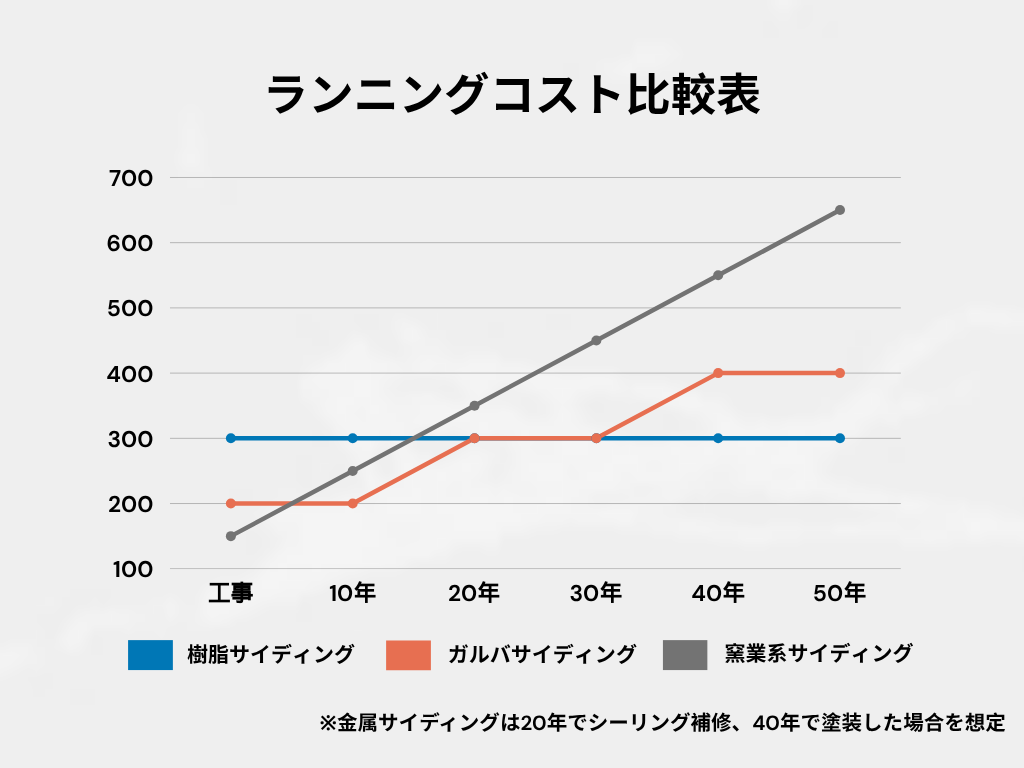 ランニングコスト比較表

700
600
500
400
300
200
100

工事
10年
20年
30年
40年
50年

樹脂サイディング
ガルバサイディング
窯業系サイディング

※金属サイディングは20年でシーリング補修、40年で塗装した場合を想定